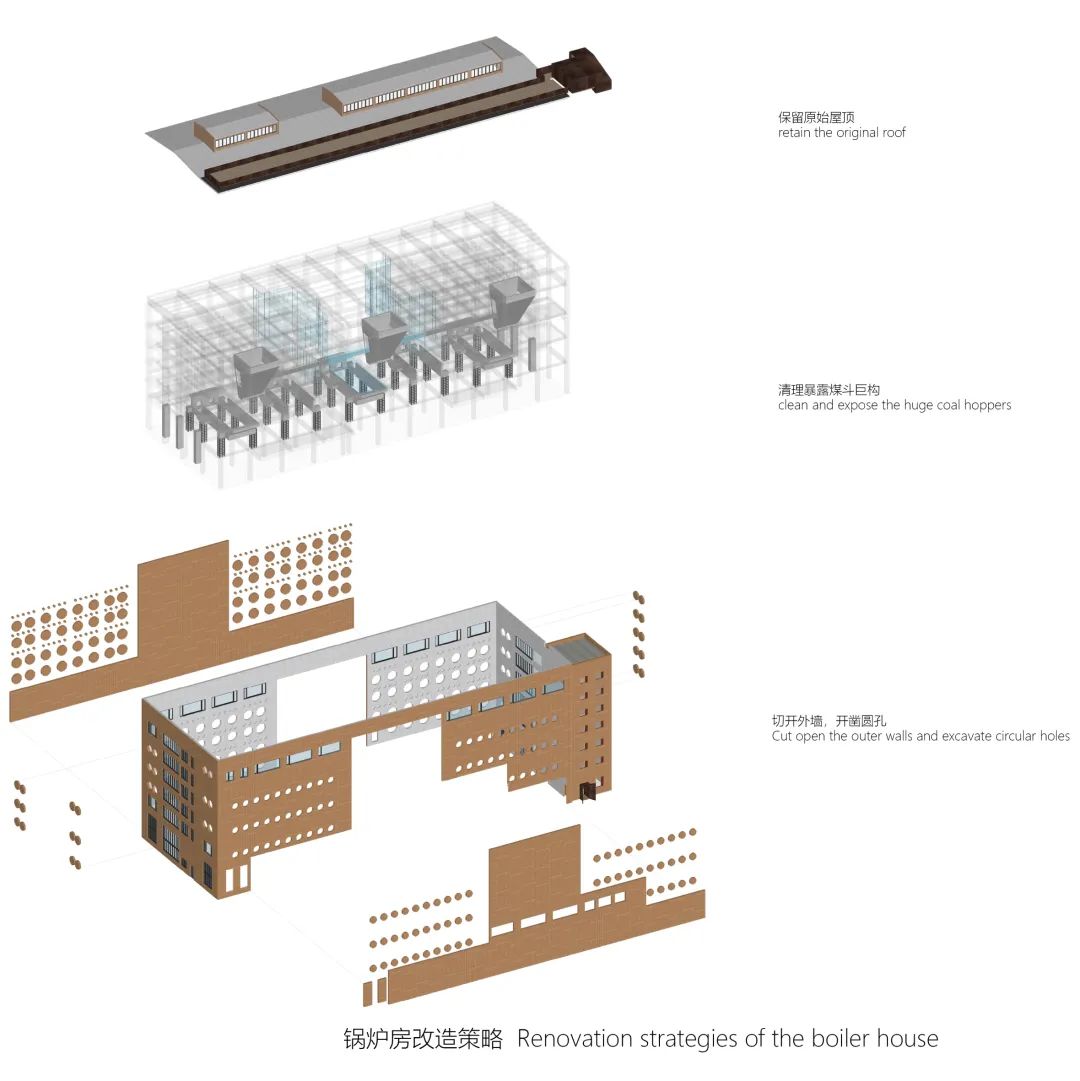 保留原始屋顶
retain the original roof

清理暴露煤斗巨构
clean and expose the huge coal hoppers

切开外墙，开凿圆孔
Cut open the outer walls and excavate circular holes

锅炉房改造策略 Renovation strategies of the boiler house