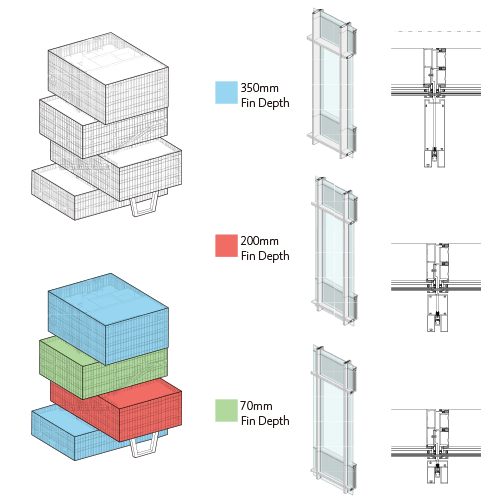 350mm
Fin Depth

200mm
Fin Depth

70mm
Fin Depth